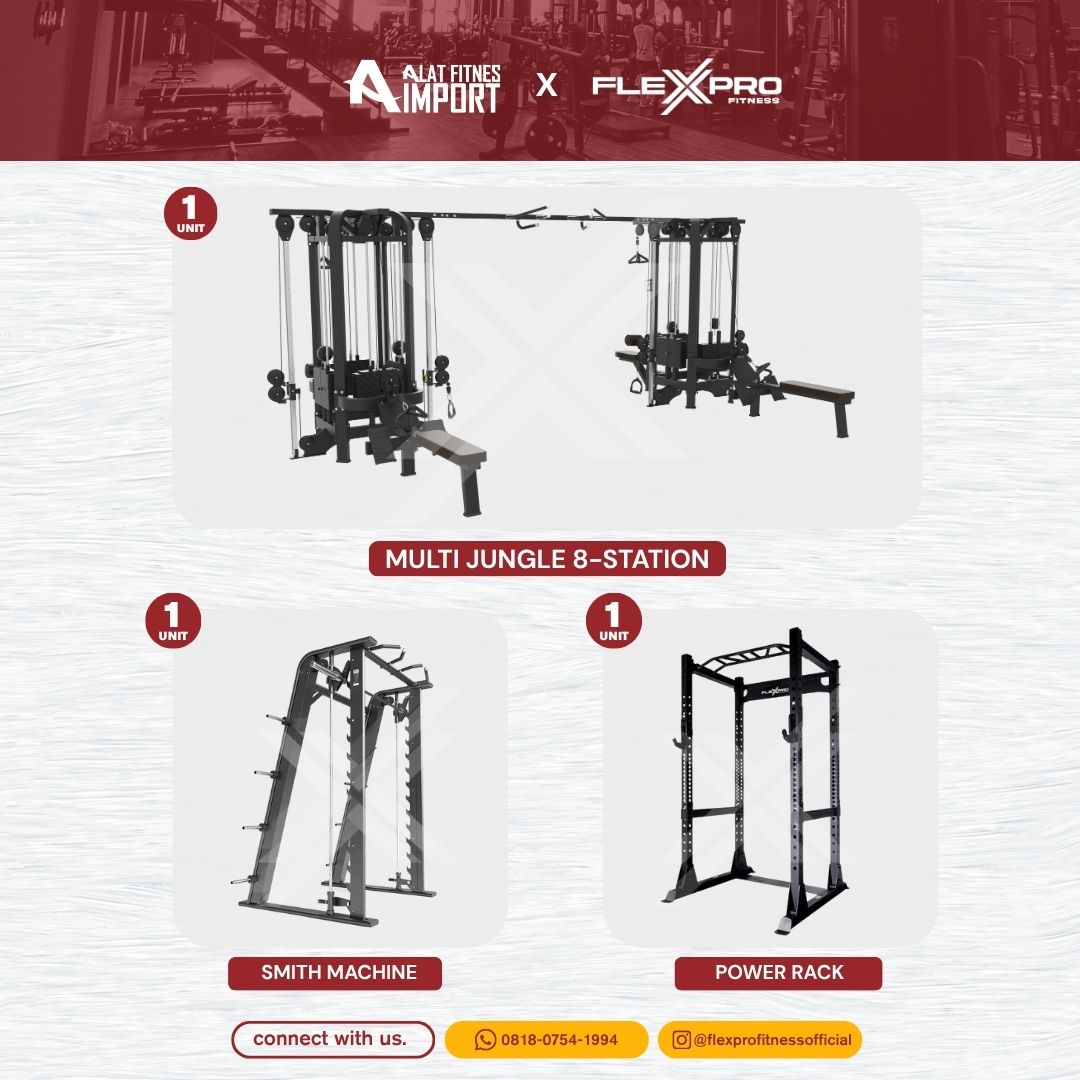 ALAT FITNES IMPORT X FLEXPRO FITNESS

1 UNIT

MULTI JUNGLE 8-STATION

1 UNIT

SMITH MACHINE

1 UNIT

FLEXPRO

POWER RACK

connect with us.

0818-0754-1994

@flexprofitnessofficial